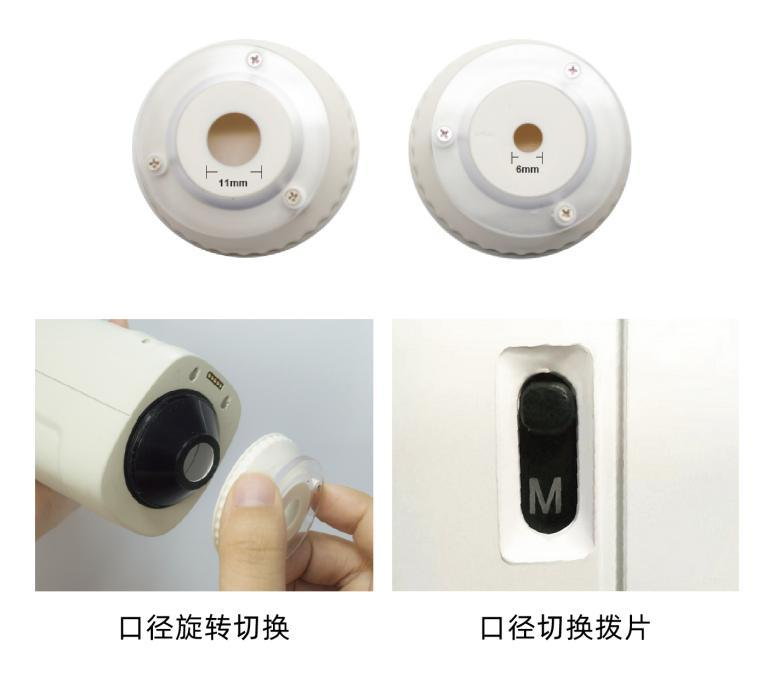 11mm

6mm

M

口径旋转切换

口径切换拨片